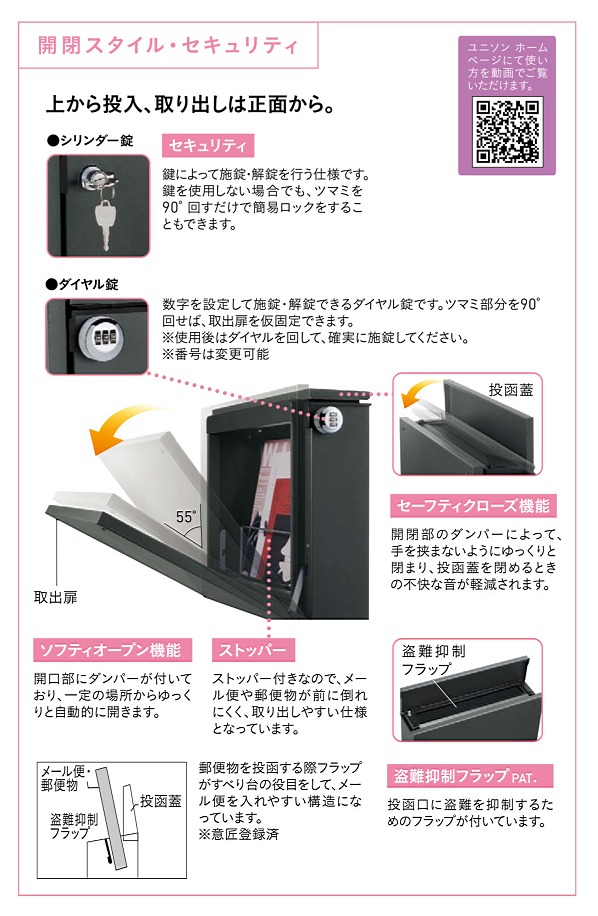 開閉スタイル・セキュリティ

ユニソン ホームページにて使い方を動画でご覧いただけます。

上から投入、取り出しは正面から。

●シリンダー錠

セキュリティ

鍵によって施錠・解錠を行う仕様です。鍵を使用しない場合でも、ツマミを90°回すだけで簡易ロックをすることもできます。

●ダイヤル錠

数字を設定して施錠・解錠できるダイヤル錠です。ツマミ部分を90°回せば、取出扉を仮固定できます。
※使用後はダイヤルを回して、確実に施錠してください。
※番号は変更可能

投函蓋

55°

取出扉

セーフティクローズ機能

開閉部のダンパーによって、手を挟まないようにゆっくりと閉まり、投函蓋を閉めるときの不快な音が軽減されます。

ソフティオープン機能

開口部にダンパーが付いており、一定の場所からゆっくりと自動的に開きます。

ストッパー

ストッパー付きなので、メール便や郵便物が前に倒れにくく、取り出しやすい仕様となっています。

盗難抑制フラップ

メール便・郵便物

投函蓋

盗難抑制フラップ

郵便物を投函する際フラップがすべり台の役目をして、メール便を入れやすい構造になっています。
※意匠登録済

盗難抑制フラップ PAT.

投函口に盗難を抑制するためのフラップが付いています。